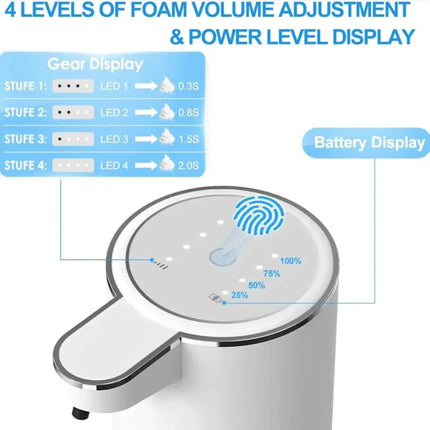 4 LEVELS OF FOAM VOLUME ADJUSTMENT & POWER LEVEL DISPLAY

Gear Display

STUFE 1: LED 1 0.3S
STUFE 2: LED 2 0.8S
STUFE 3: LED 3 1.5S
STUFE 4: LED 4 2.0S

Battery Display

100%
75%
50%
25%